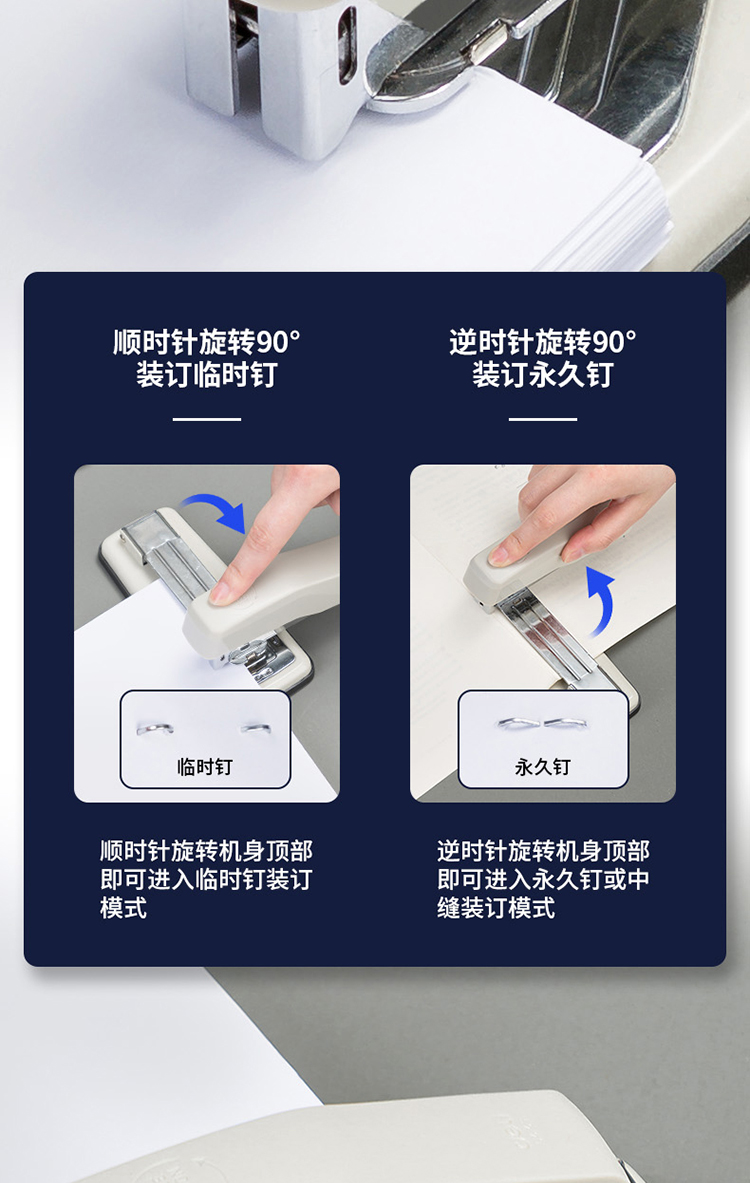 顺时针旋转90°
装订临时钉

临时钉

顺时针旋转机身顶部即可进入临时钉装订模式

逆时针旋转90°
装订永久钉

永久钉

逆时针旋转机身顶部即可进入永久钉或中缝装订模式